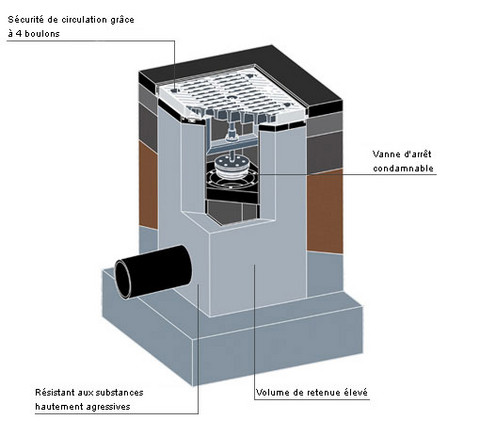 Sécurité de circulation grâce à 4 boulons

Vanne d'arrêt condamnable

Résistant aux substances hautement agressives

Volume de retenue élevé